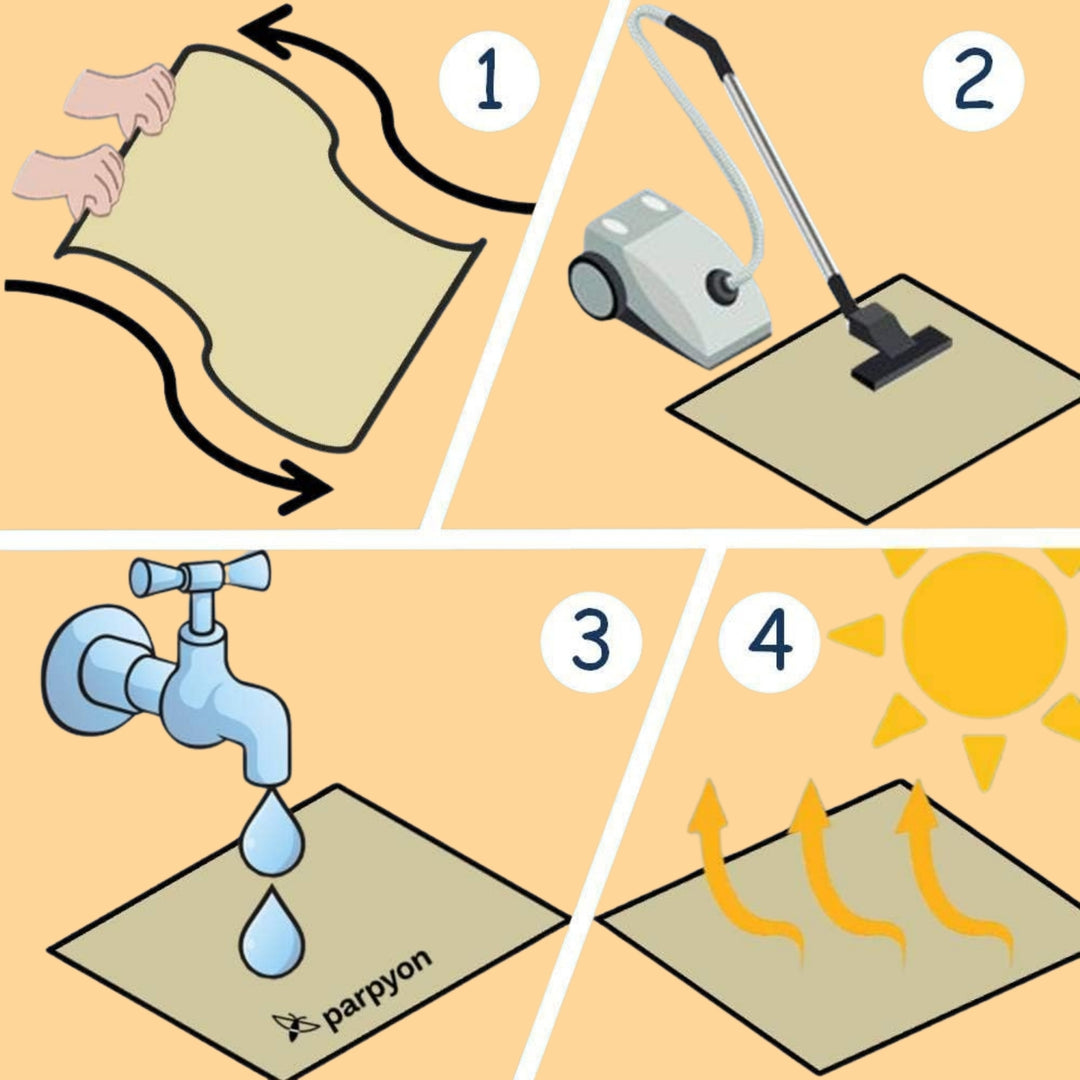 1

2

3

4

parpyon