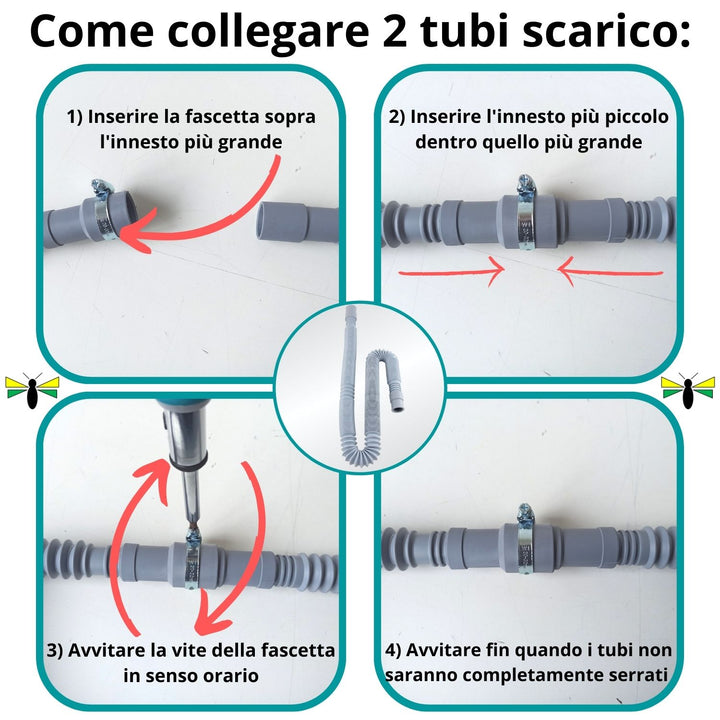 Come collegare 2 tubi scarico:

1) Inserire la fascetta sopra l'innesto più grande

2) Inserire l'innesto più piccolo dentro quello più grande

3) Avvitare la vite della fascetta in senso orario

4) Avvitare fin quando i tubi non saranno completamente serrati