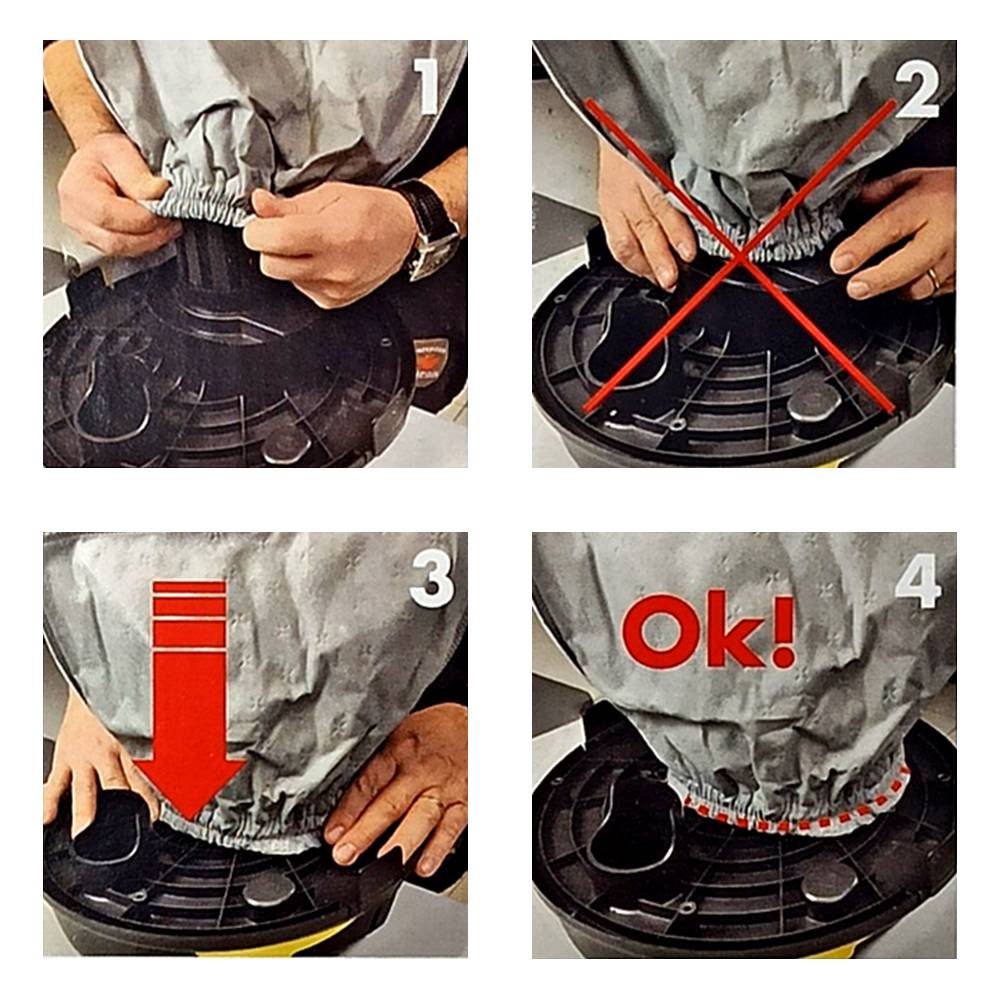 1

2

3

4
Ok!