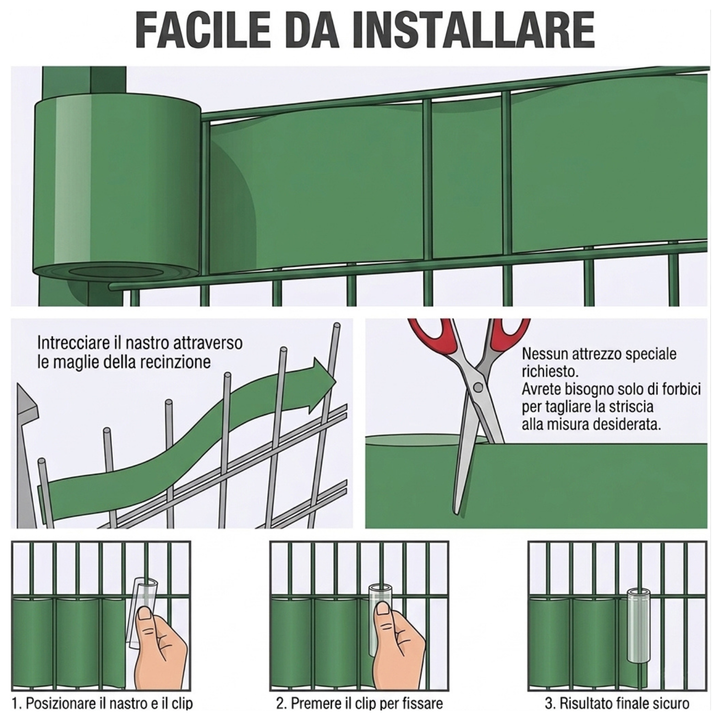 FACILE DA INSTALLARE

Intrecciare il nastro attraverso le maglie della recinzione

Nessun attrezzo speciale richiesto.
Avrete bisogno solo di forbici per tagliare la striscia alla misura desiderata.

1. Posizionare il nastro e il clip

2. Premere il clip per fissare

3. Risultato finale sicuro