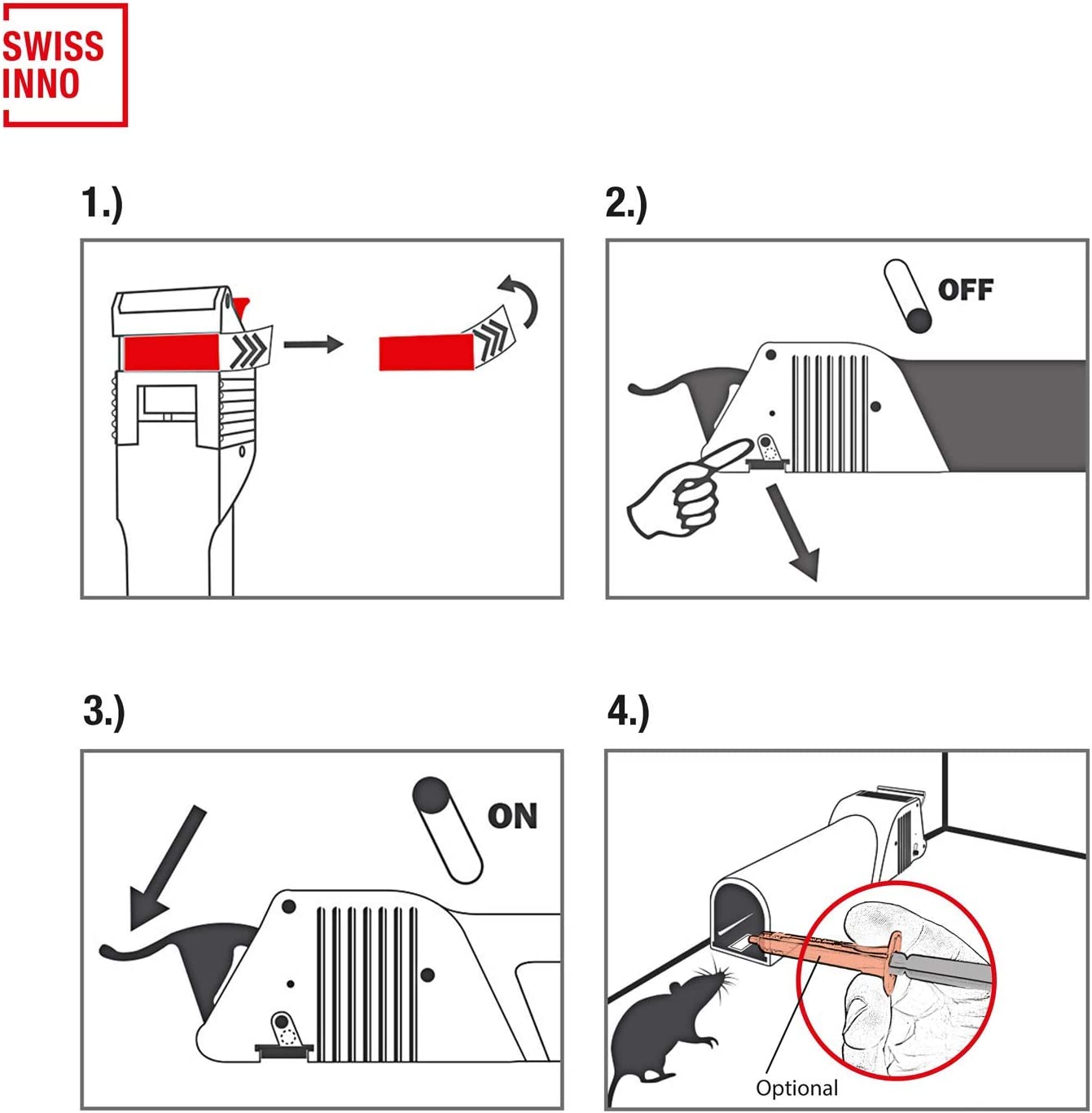 SWISS INNO

1.)

2.)

OFF

3.)

ON

4.)

Optional