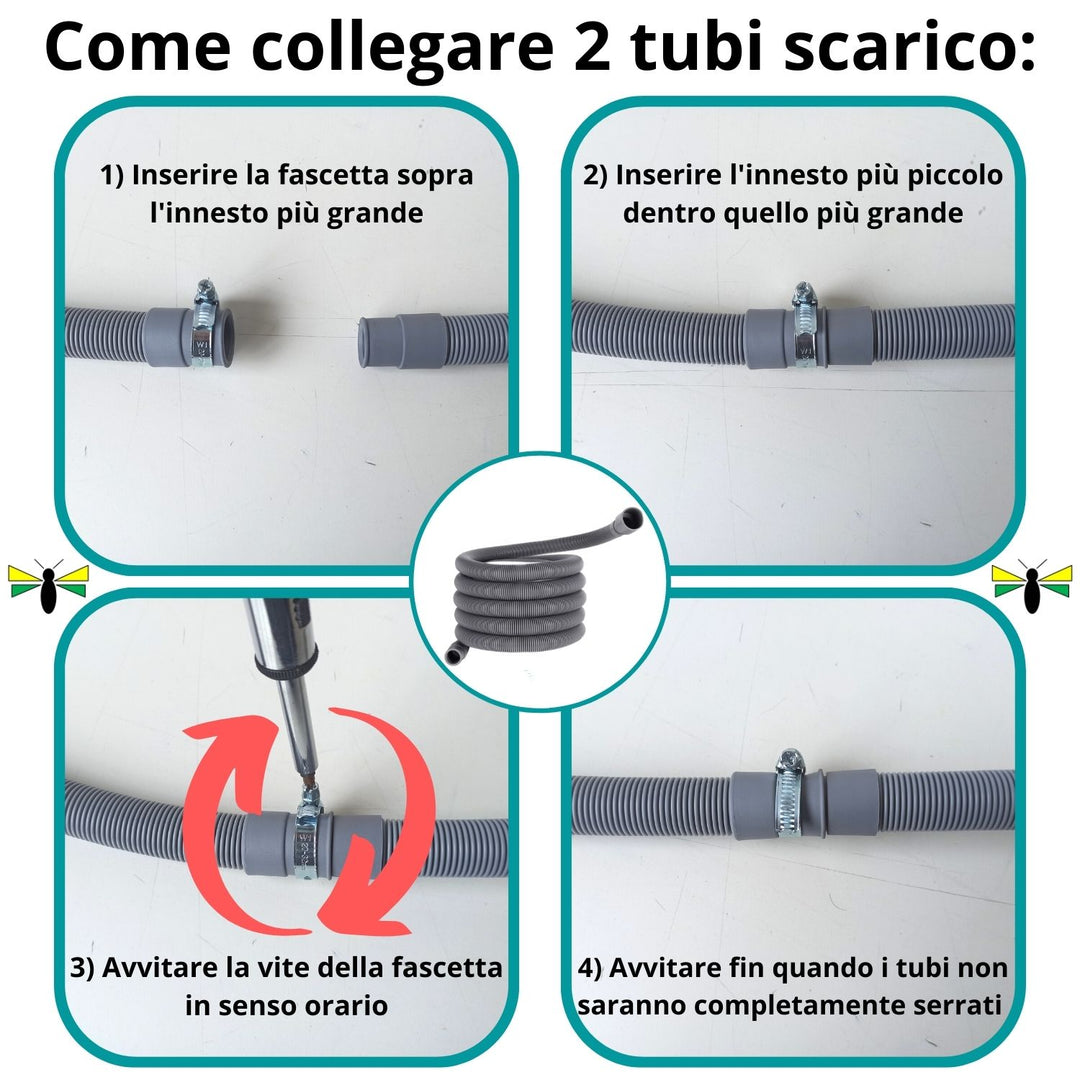 Come collegare 2 tubi scarico:

1) Inserire la fascetta sopra l'innesto più grande

2) Inserire l'innesto più piccolo dentro quello più grande

3) Avvitare la vite della fascetta in senso orario

4) Avvitare fin quando i tubi non saranno completamente serrati